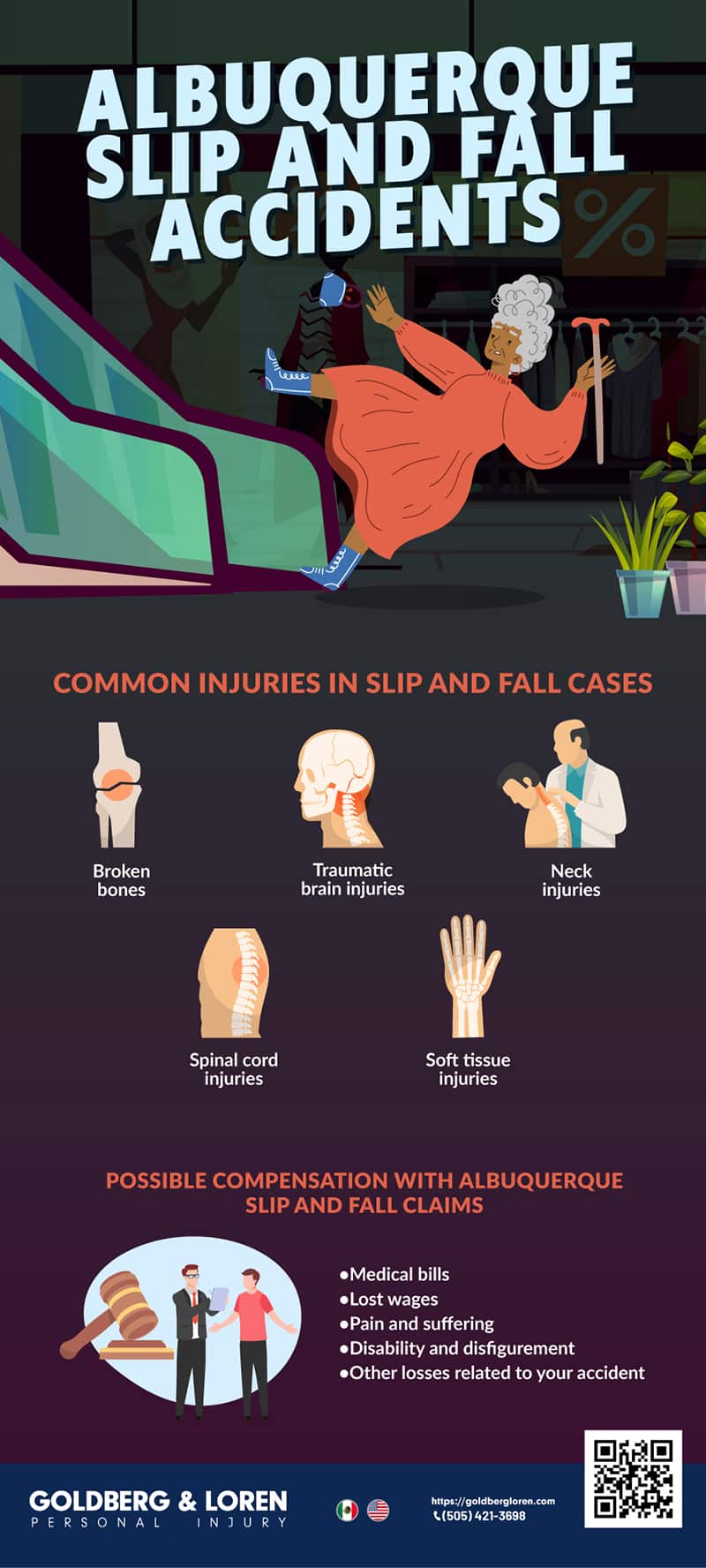 ALBUQUERQUE SLIP AND FALL ACCIDENTS

%

COMMON INJURIES IN SLIP AND FALL CASES

Broken bones

Traumatic brain injuries

Neck injuries

Spinal cord injuries

Soft tissue injuries

POSSIBLE COMPENSATION WITH ALBUQUERQUE SLIP AND FALL CLAIMS

•Medical bills
•Lost wages
•Pain and suffering
•Disability and disfigurement
•Other losses related to your accident

GOLDBERG & LOREN
PERSONAL INJURY

https://goldbergloren.com
(505) 421-3698