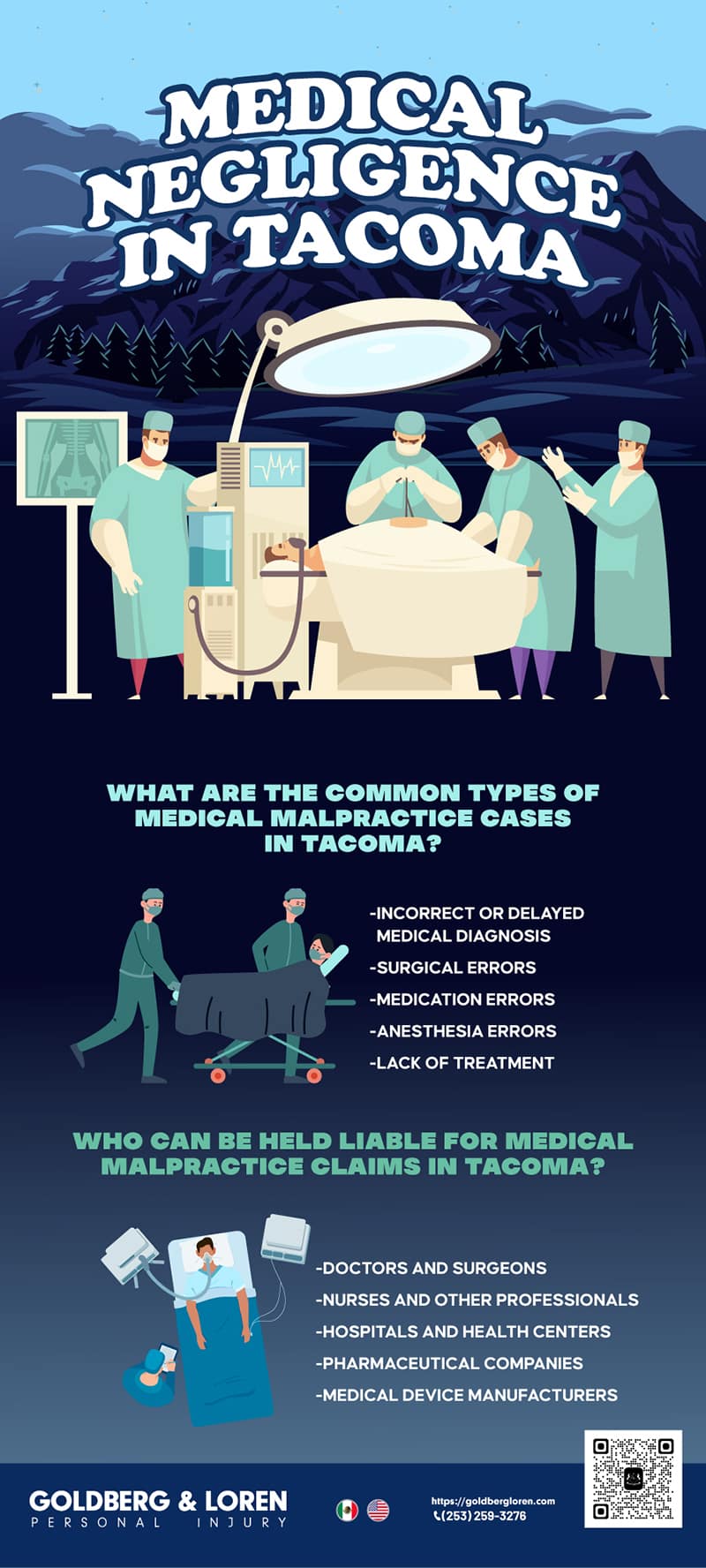 MEDICAL NEGLIGENCE IN TACOMA

WHAT ARE THE COMMON TYPES OF MEDICAL MALPRACTICE CASES IN TACOMA?

-INCORRECT OR DELAYED MEDICAL DIAGNOSIS
-SURGICAL ERRORS
-MEDICATION ERRORS
-ANESTHESIA ERRORS
-LACK OF TREATMENT

WHO CAN BE HELD LIABLE FOR MEDICAL MALPRACTICE CLAIMS IN TACOMA?

-DOCTORS AND SURGEONS
-NURSES AND OTHER PROFESSIONALS
-HOSPITALS AND HEALTH CENTERS
-PHARMACEUTICAL COMPANIES
-MEDICAL DEVICE MANUFACTURERS

GOLDBERG & LOREN
PERSONAL INJURY

https://goldbergloren.com
(253) 259-3276