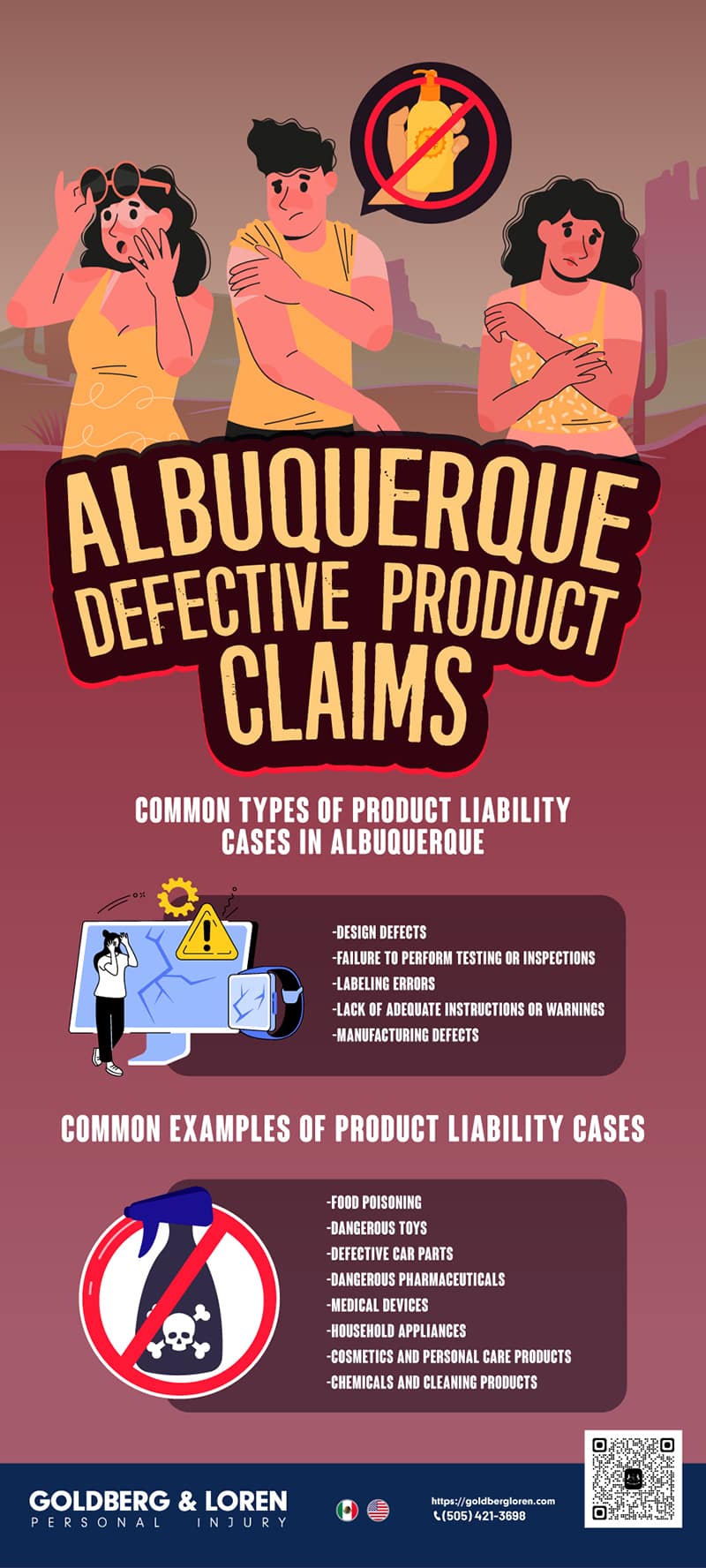 ALBUQUERQUE DEFECTIVE PRODUCT CLAIMS

COMMON TYPES OF PRODUCT LIABILITY CASES IN ALBUQUERQUE

-DESIGN DEFECTS
-FAILURE TO PERFORM TESTING OR INSPECTIONS
-LABELING ERRORS
-LACK OF ADEQUATE INSTRUCTIONS OR WARNINGS
-MANUFACTURING DEFECTS

COMMON EXAMPLES OF PRODUCT LIABILITY CASES

-FOOD POISONING
-DANGEROUS TOYS
-DEFECTIVE CAR PARTS
-DANGEROUS PHARMACEUTICALS
-MEDICAL DEVICES
-HOUSEHOLD APPLIANCES
-COSMETICS AND PERSONAL CARE PRODUCTS
-CHEMICALS AND CLEANING PRODUCTS

GOLDBERG & LOREN
PERSONAL INJURY

https://goldbergloren.com
(505) 421-3698