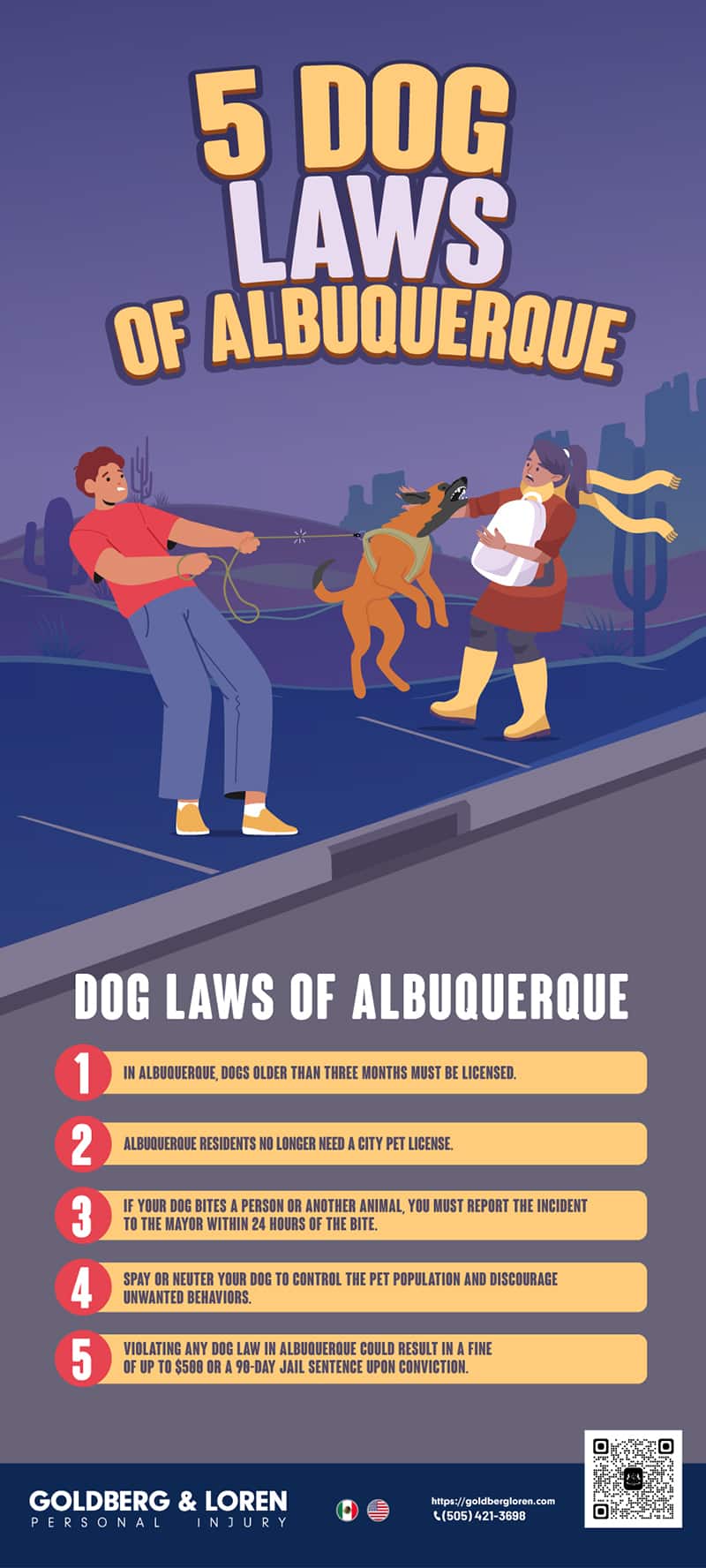 5 DOG LAWS OF ALBUQUERQUE

DOG LAWS OF ALBUQUERQUE

1 IN ALBUQUERQUE, DOGS OLDER THAN THREE MONTHS MUST BE LICENSED.

2 ALBUQUERQUE RESIDENTS NO LONGER NEED A CITY PET LICENSE.

3 IF YOUR DOG BITES A PERSON OR ANOTHER ANIMAL, YOU MUST REPORT THE INCIDENT TO THE MAYOR WITHIN 24 HOURS OF THE BITE.

4 SPAY OR NEUTER YOUR DOG TO CONTROL THE PET POPULATION AND DISCOURAGE UNWANTED BEHAVIORS.

5 VIOLATING ANY DOG LAW IN ALBUQUERQUE COULD RESULT IN A FINE OF UP TO $500 OR A 90-DAY JAIL SENTENCE UPON CONVICTION.

GOLDBERG & LOREN
PERSONAL INJURY

https://goldbergloren.com
(505) 421-3698