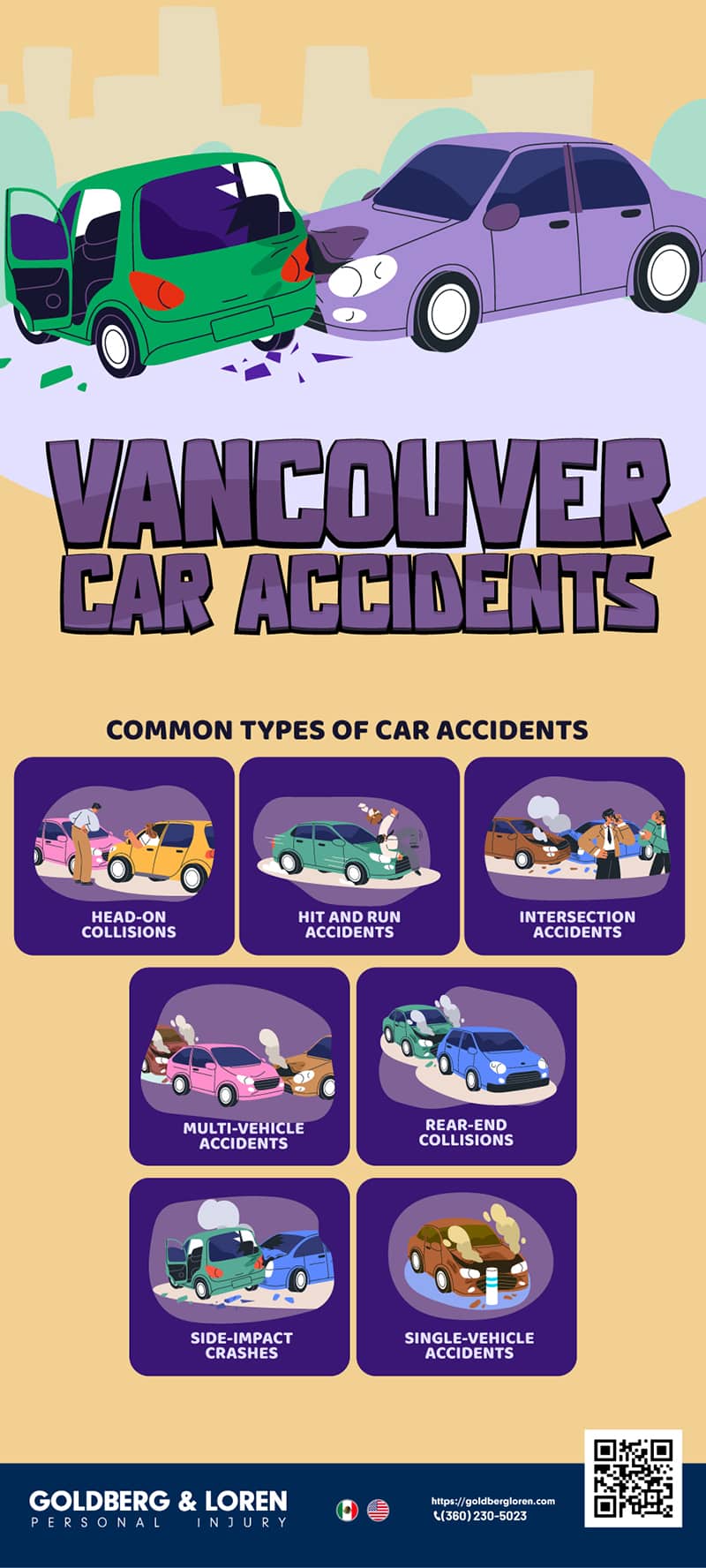 VANCOUVER CAR ACCIDENTS

COMMON TYPES OF CAR ACCIDENTS

HEAD-ON COLLISIONS

HIT AND RUN ACCIDENTS

INTERSECTION ACCIDENTS

MULTI-VEHICLE ACCIDENTS

REAR-END COLLISIONS

SIDE-IMPACT CRASHES

SINGLE-VEHICLE ACCIDENTS

GOLDBERG & LOREN
PERSONAL INJURY

https://goldbergloren.com
(360) 230-5023