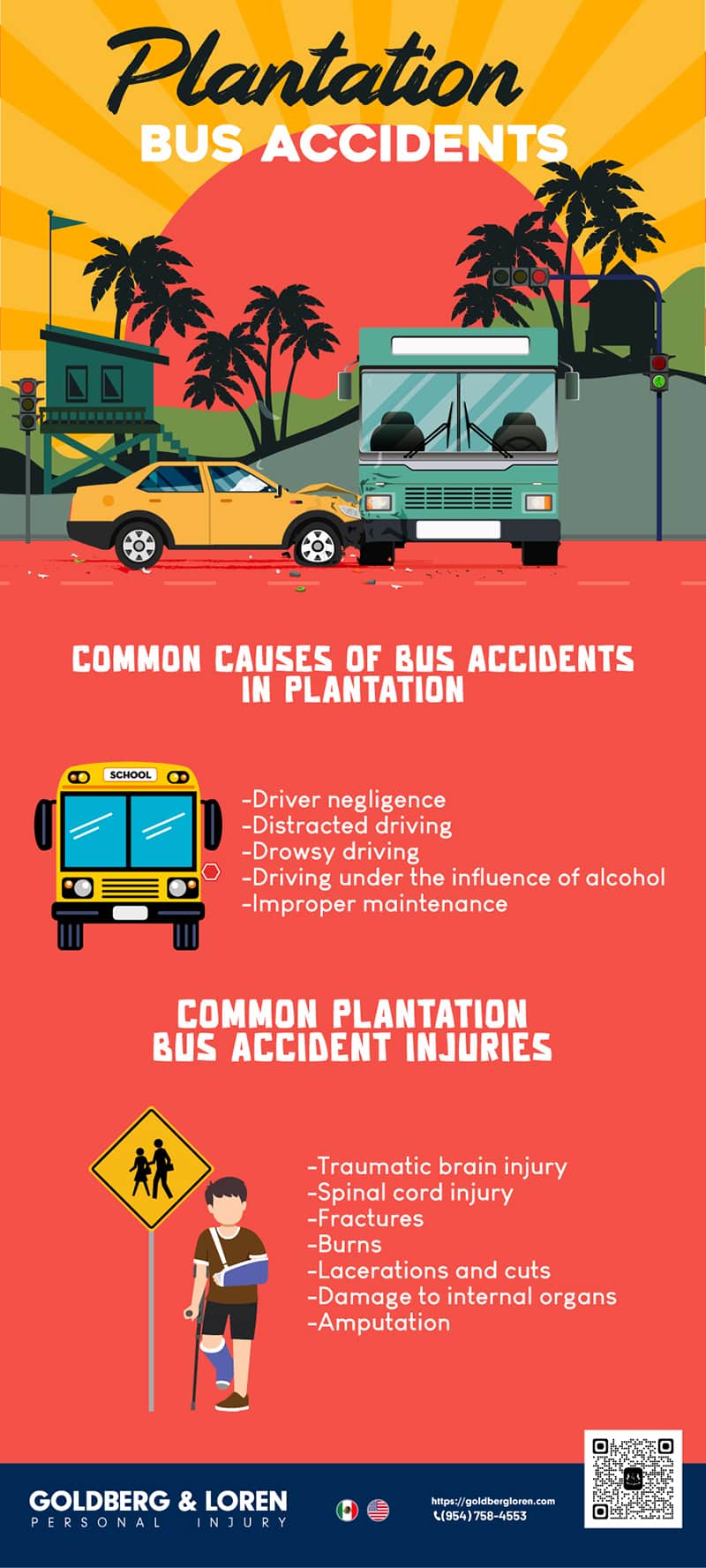 Plantation
BUS ACCIDENTS

COMMON CAUSES OF BUS ACCIDENTS IN PLANTATION

SCHOOL

-Driver negligence
-Distracted driving
-Drowsy driving
-Driving under the influence of alcohol
-Improper maintenance

COMMON PLANTATION BUS ACCIDENT INJURIES

-Traumatic brain injury
-Spinal cord injury
-Fractures
-Burns
-Lacerations and cuts
-Damage to internal organs
-Amputation

GOLDBERG & LOREN
PERSONAL INJURY

https://goldbergloren.com
(954) 758-4553