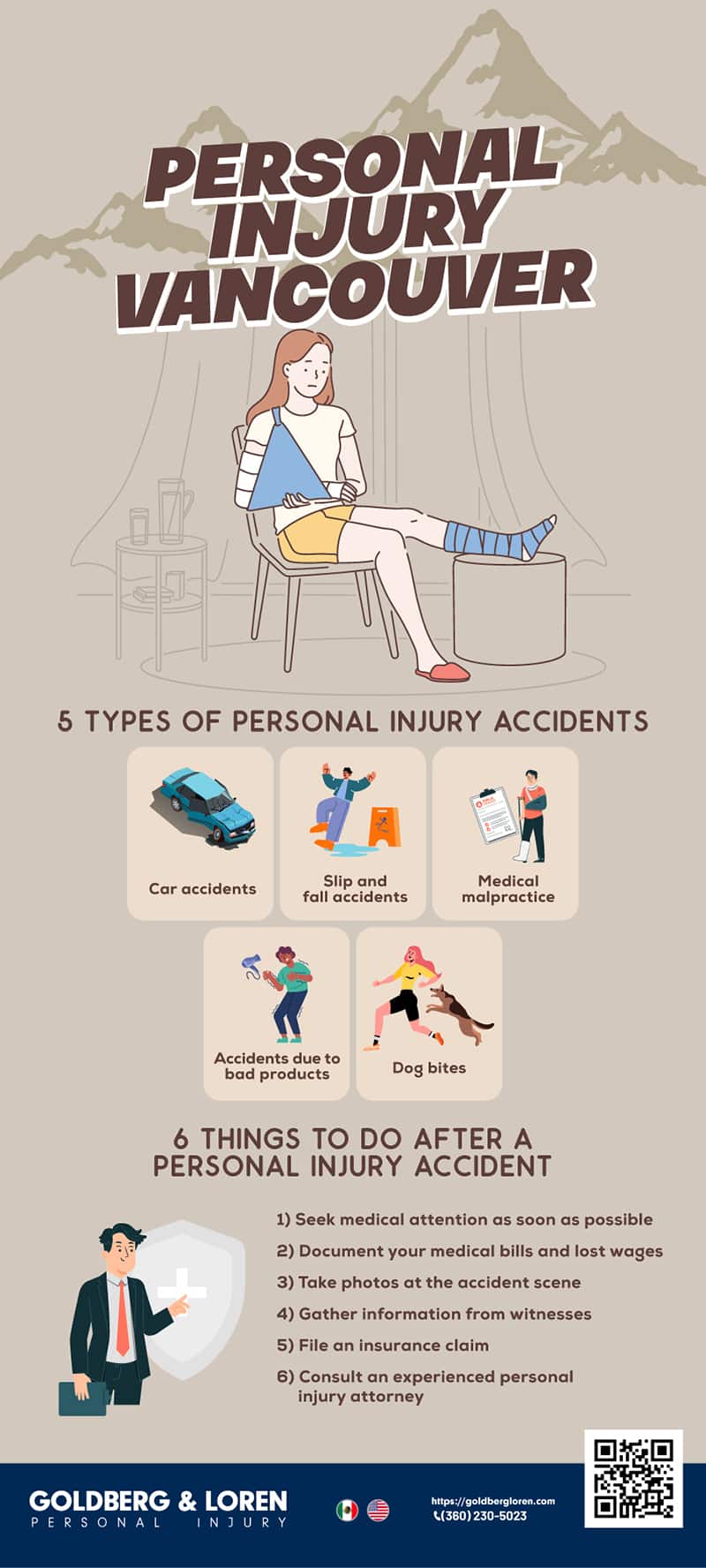 PERSONAL INJURY VANCOUVER

5 TYPES OF PERSONAL INJURY ACCIDENTS

Car accidents

Slip and fall accidents

Medical malpractice

Accidents due to bad products

Dog bites

6 THINGS TO DO AFTER A PERSONAL INJURY ACCIDENT

1) Seek medical attention as soon as possible
2) Document your medical bills and lost wages
3) Take photos at the accident scene
4) Gather information from witnesses
5) File an insurance claim
6) Consult an experienced personal injury attorney

GOLDBERG & LOREN
PERSONAL INJURY

https://goldbergloren.com
(360) 230-5023