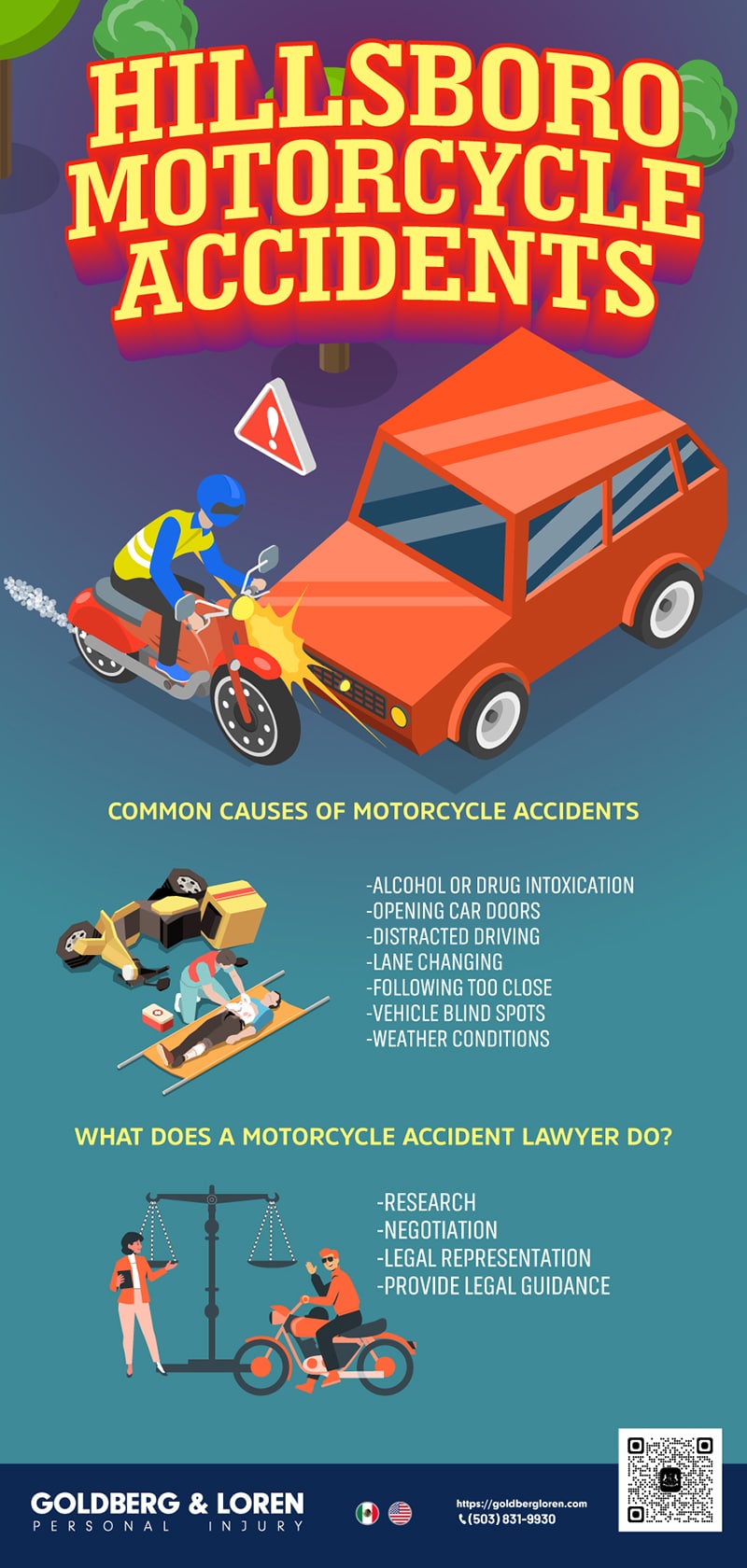 HILLSBORO MOTORCYCLE ACCIDENTS

COMMON CAUSES OF MOTORCYCLE ACCIDENTS

-ALCOHOL OR DRUG INTOXICATION
-OPENING CAR DOORS
-DISTRACTED DRIVING
-LANE CHANGING
-FOLLOWING TOO CLOSE
-VEHICLE BLIND SPOTS
-WEATHER CONDITIONS

WHAT DOES A MOTORCYCLE ACCIDENT LAWYER DO?

-RESEARCH
-NEGOTIATION
-LEGAL REPRESENTATION
-PROVIDE LEGAL GUIDANCE

GOLDBERG & LOREN
PERSONAL INJURY

https://goldbergloren.com
(503) 831-9930