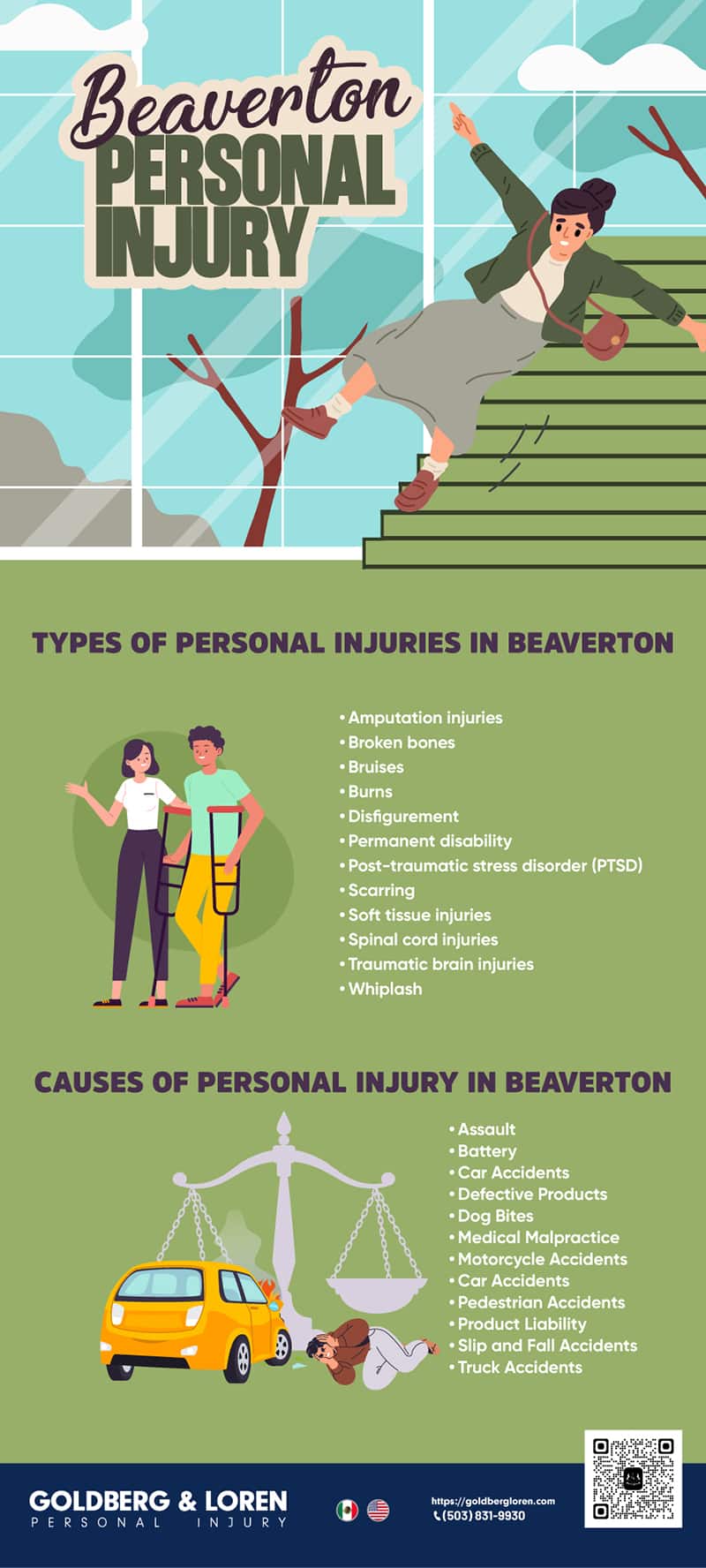 Beaverton
PERSONAL
INJURY

TYPES OF PERSONAL INJURIES IN BEAVERTON

• Amputation injuries
• Broken bones
• Bruises
• Burns
• Disfigurement
• Permanent disability
• Post-traumatic stress disorder (PTSD)
• Scarring
• Soft tissue injuries
• Spinal cord injuries
• Traumatic brain injuries
• Whiplash

CAUSES OF PERSONAL INJURY IN BEAVERTON

• Assault
• Battery
• Car Accidents
• Defective Products
• Dog Bites
• Medical Malpractice
• Motorcycle Accidents
• Car Accidents
• Pedestrian Accidents
• Product Liability
• Slip and Fall Accidents
• Truck Accidents

GOLDBERG & LOREN
PERSONAL INJURY

https://goldbergloren.com
(503) 831-9930