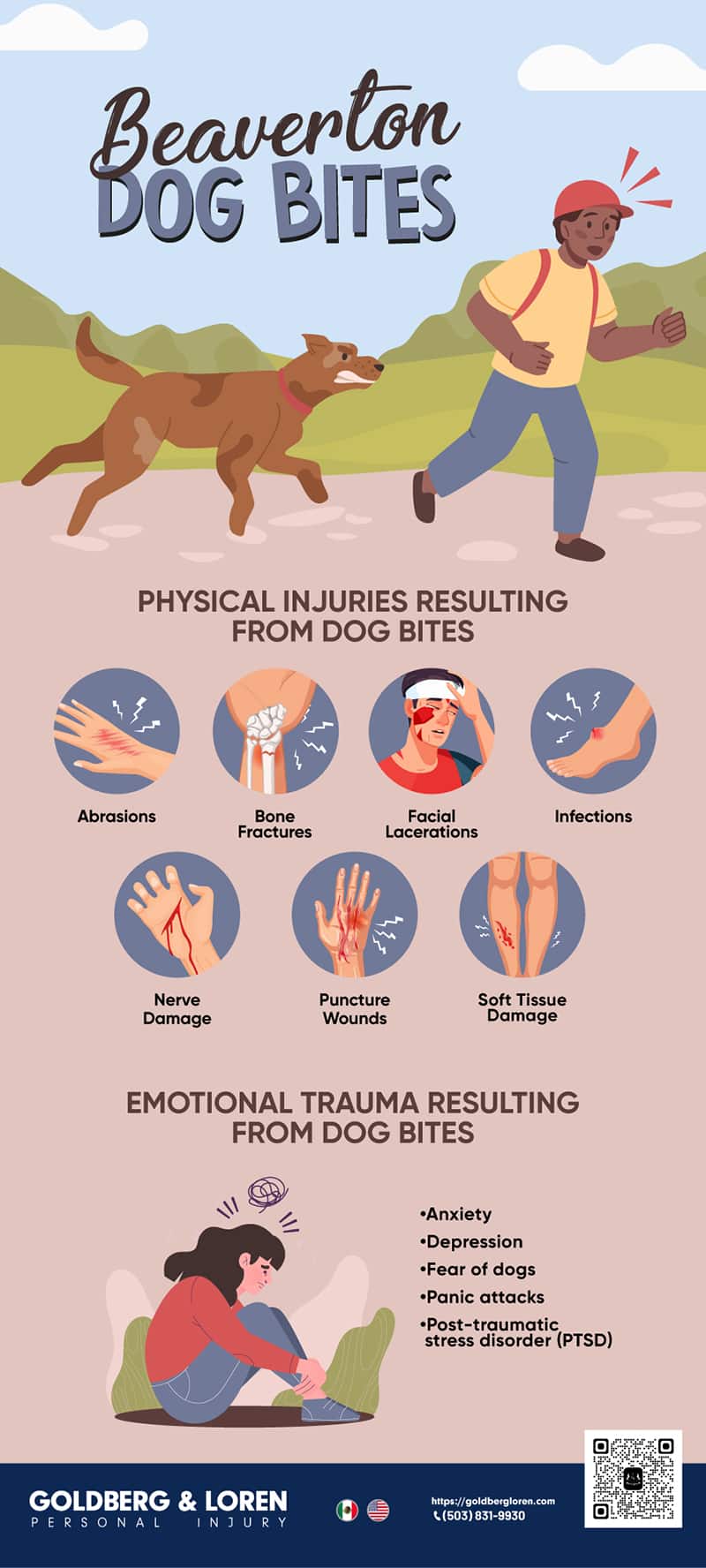 Beaverton
DOG BITES

PHYSICAL INJURIES RESULTING FROM DOG BITES

Abrasions

Bone Fractures

Facial Lacerations

Infections

Nerve Damage

Puncture Wounds

Soft Tissue Damage

EMOTIONAL TRAUMA RESULTING FROM DOG BITES

•Anxiety
•Depression
•Fear of dogs
•Panic attacks
•Post-traumatic stress disorder (PTSD)

GOLDBERG & LOREN
PERSONAL INJURY

https://goldbergloren.com
(503) 831-9930