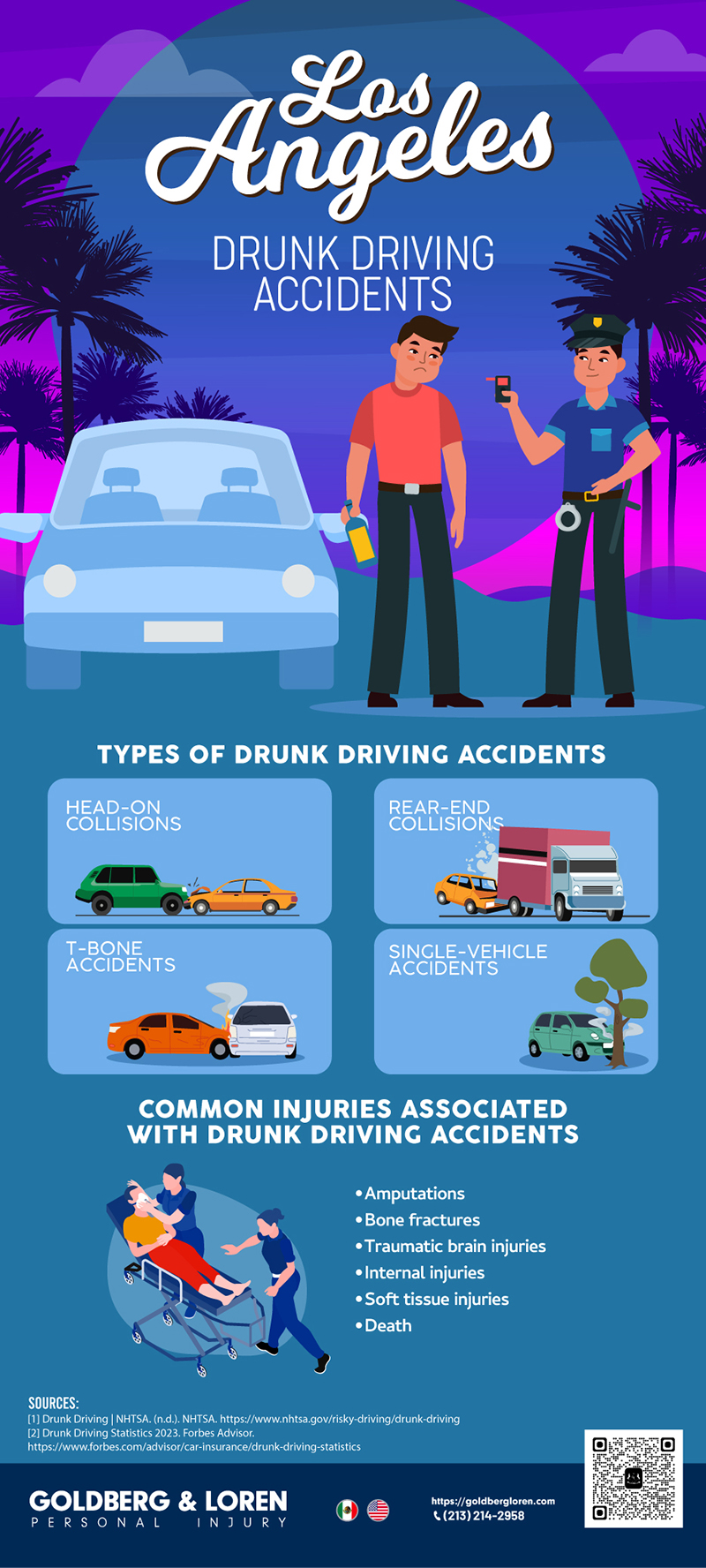 Los Angeles

DRUNK DRIVING ACCIDENTS

TYPES OF DRUNK DRIVING ACCIDENTS

HEAD-ON COLLISIONS

REAR-END COLLISIONS

T-BONE ACCIDENTS

SINGLE-VEHICLE ACCIDENTS

COMMON INJURIES ASSOCIATED WITH DRUNK DRIVING ACCIDENTS

• Amputations
• Bone fractures
• Traumatic brain injuries
• Internal injuries
• Soft tissue injuries
• Death

SOURCES:
[1] Drunk Driving | NHTSA. (n.d.). NHTSA. https://www.nhtsa.gov/risky-driving/drunk-driving
[2] Drunk Driving Statistics 2023. Forbes Advisor. https://www.forbes.com/advisor/car-insurance/drunk-driving-statistics

GOLDBERG & LOREN
PERSONAL INJURY

https://goldbergloren.com
(213) 214-2958