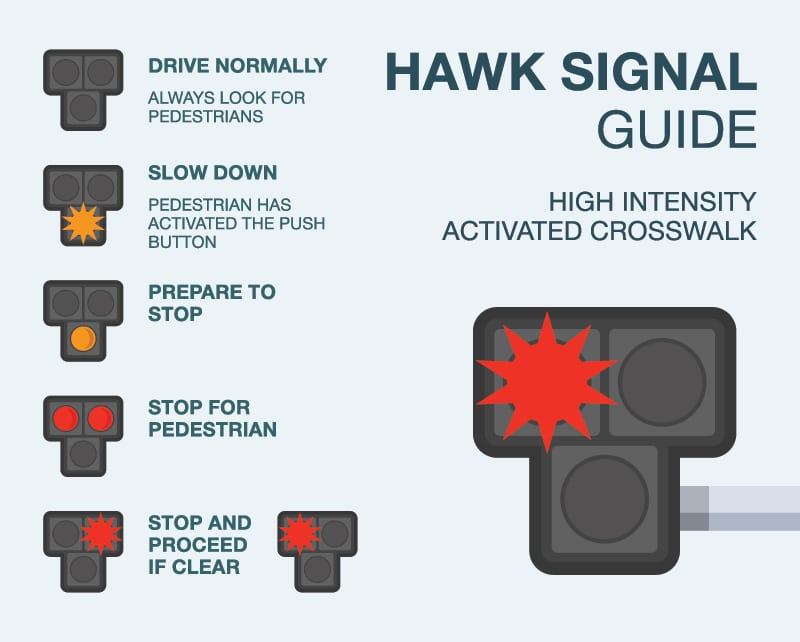 HAWK SIGNAL
GUIDE

HIGH INTENSITY
ACTIVATED CROSSWALK

DRIVE NORMALLY

ALWAYS LOOK FOR PEDESTRIANS

SLOW DOWN

PEDESTRIAN HAS ACTIVATED THE PUSH BUTTON

PREPARE TO STOP

STOP FOR PEDESTRIAN

STOP AND PROCEED IF CLEAR